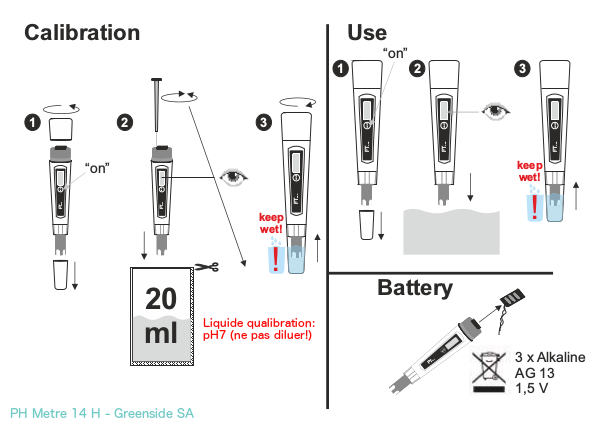 Calibration

1 "on"

2

3 keep wet!

20 ml

Liquide qualibration: pH7 (ne pas diluer!)

Use

1 "on"

2

3 keep wet!

Battery

3 x Alkaline
AG 13
1,5 V

PH Metre 14 H - Greenside SA